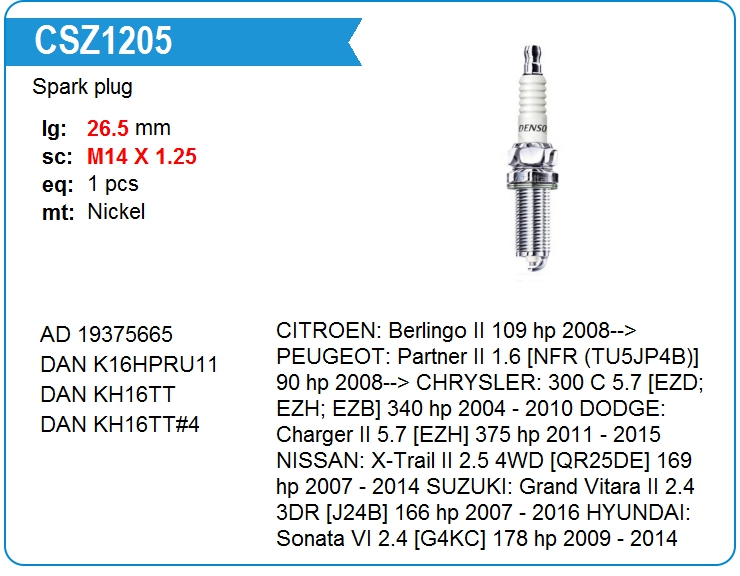 CSZ1205

Spark plug

lg: 26.5 mm
sc: M14 X 1.25
eq: 1 pcs
mt: Nickel

DENSO

AD 19375665
DAN K16HPRU11
DAN KH16TT
DAN KH16TT#4

CITROEN: Berlingo II 109 hp 2008--> PEUGEOT: Partner II 1.6 [NFR (TU5JP4B)] 90 hp 2008--> CHRYSLER: 300 C 5.7 [EZD; EZH; EZB] 340 hp 2004 - 2010 DODGE: Charger II 5.7 [EZH] 375 hp 2011 - 2015 NISSAN: X-Trail II 2.5 4WD [QR25DE] 169 hp 2007 - 2014 SUZUKI: Grand Vitara II 2.4 3DR [J24B] 166 hp 2007 - 2016 HYUNDAI: Sonata VI 2.4 [G4KC] 178 hp 2009 - 2014