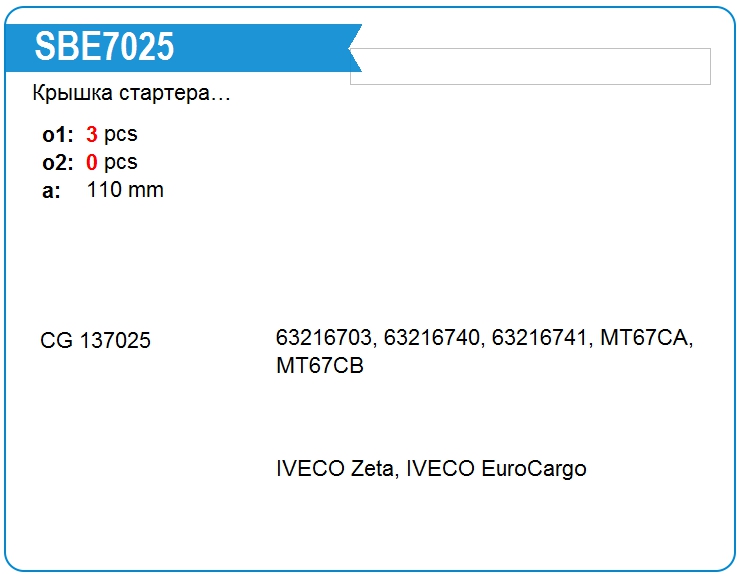 SBE7025

Крышка стартера…

o1: 3 pcs
o2: 0 pcs
a: 110 mm

CG 137025

63216703, 63216740, 63216741, MT67CA, MT67CB

IVECO Zeta, IVECO EuroCargo