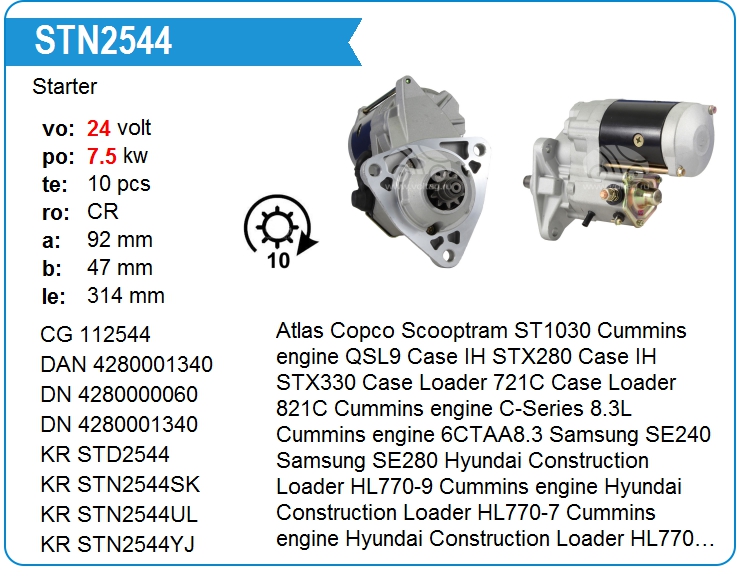 STN2544

Starter

vo: 24 volt
po: 7.5 kw
te: 10 pcs
ro: CR
a: 92 mm
b: 47 mm
le: 314 mm

10

CG 112544
DAN 4280001340
DN 4280000060
DN 4280001340
KR STD2544
KR STN2544SK
KR STN2544UL
KR STN2544YJ

Atlas Copco Scooptram ST1030 Cummins engine QSL9 Case IH STX280 Case IH STX330 Case Loader 721C Case Loader 821C Cummins engine C-Series 8.3L Cummins engine 6CTAA8.3 Samsung SE240 Samsung SE280 Hyundai Construction Loader HL770-9 Cummins engine Hyundai Construction Loader HL770-7 Cummins engine Hyundai Construction Loader HL770…