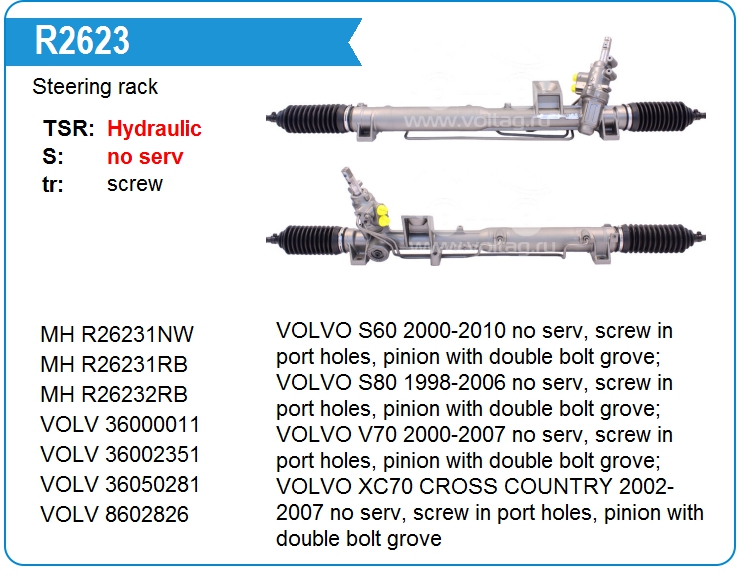 R2623

Steering rack

TSR: Hydraulic
S: no serv
tr: screw

www.voltag.ru

www.voltag.ru

MH R26231NW
MH R26231RB
MH R26232RB
VOLV 36000011
VOLV 36002351
VOLV 36050281
VOLV 8602826

VOLVO S60 2000-2010 no serv, screw in port holes, pinion with double bolt grove;
VOLVO S80 1998-2006 no serv, screw in port holes, pinion with double bolt grove;
VOLVO V70 2000-2007 no serv, screw in port holes, pinion with double bolt grove;
VOLVO XC70 CROSS COUNTRY 2002-2007 no serv, screw in port holes, pinion with double bolt grove