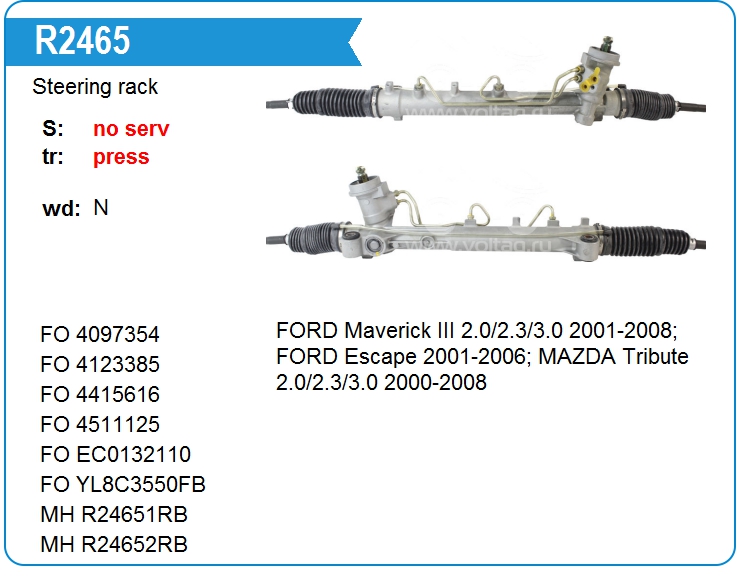 R2465

Steering rack

S: no serv
tr: press

wd: N

www.voltag.ru

www.voltag.ru

FO 4097354
FO 4123385
FO 4415616
FO 4511125
FO EC0132110
FO YL8C3550FB
MH R24651RB
MH R24652RB

FORD Maverick III 2.0/2.3/3.0 2001-2008; FORD Escape 2001-2006; MAZDA Tribute 2.0/2.3/3.0 2000-2008